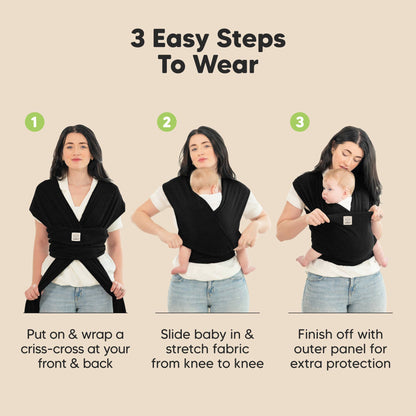 3 Easy Steps To Wear

1

Put on & wrap a criss-cross at your front & back

2

Slide baby in & stretch fabric from knee to knee

3

Finish off with outer panel for extra protection